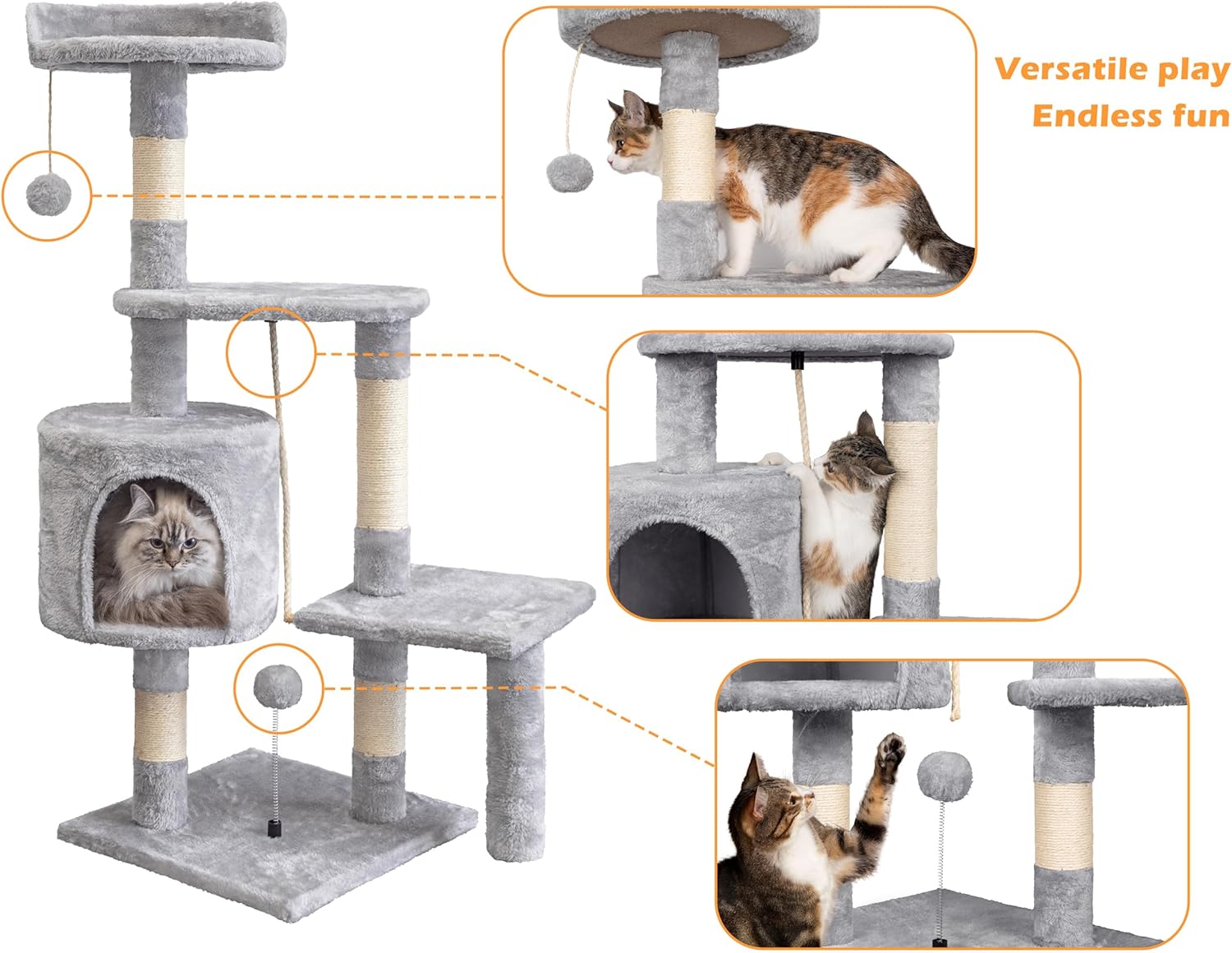 Versatile play
Endless fun