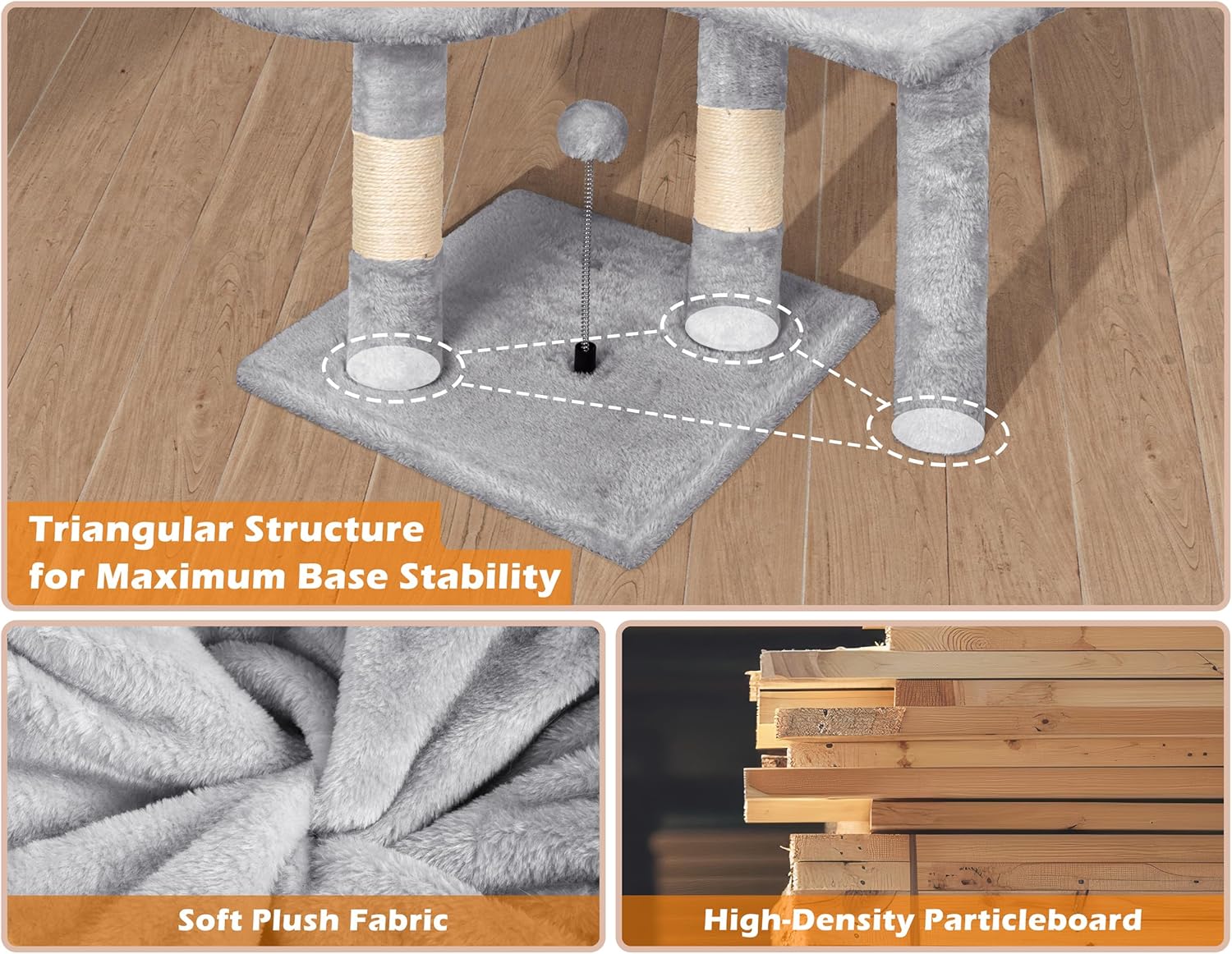 Triangular Structure
for Maximum Base Stability

Soft Plush Fabric

High-Density Particleboard